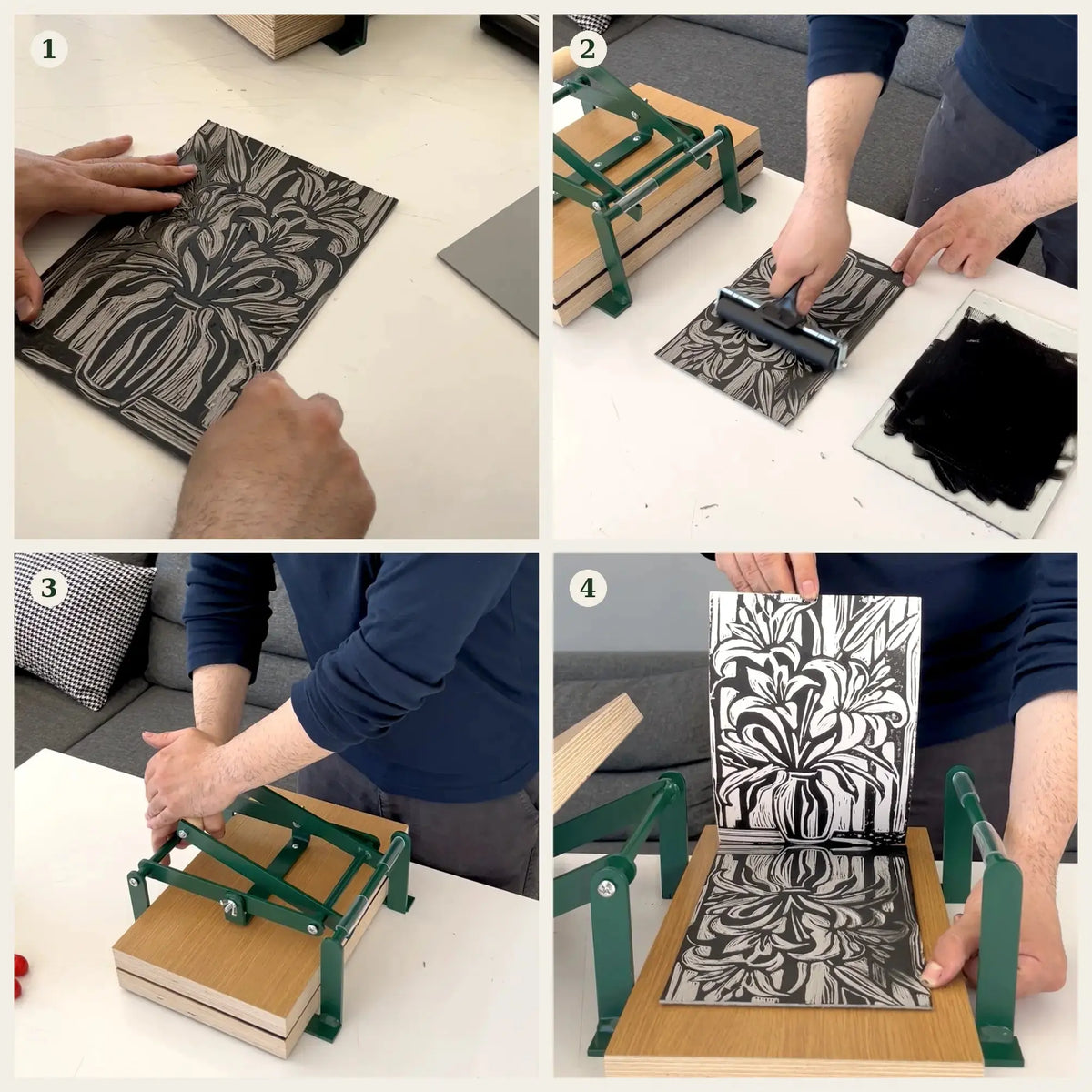 1

2

3

4